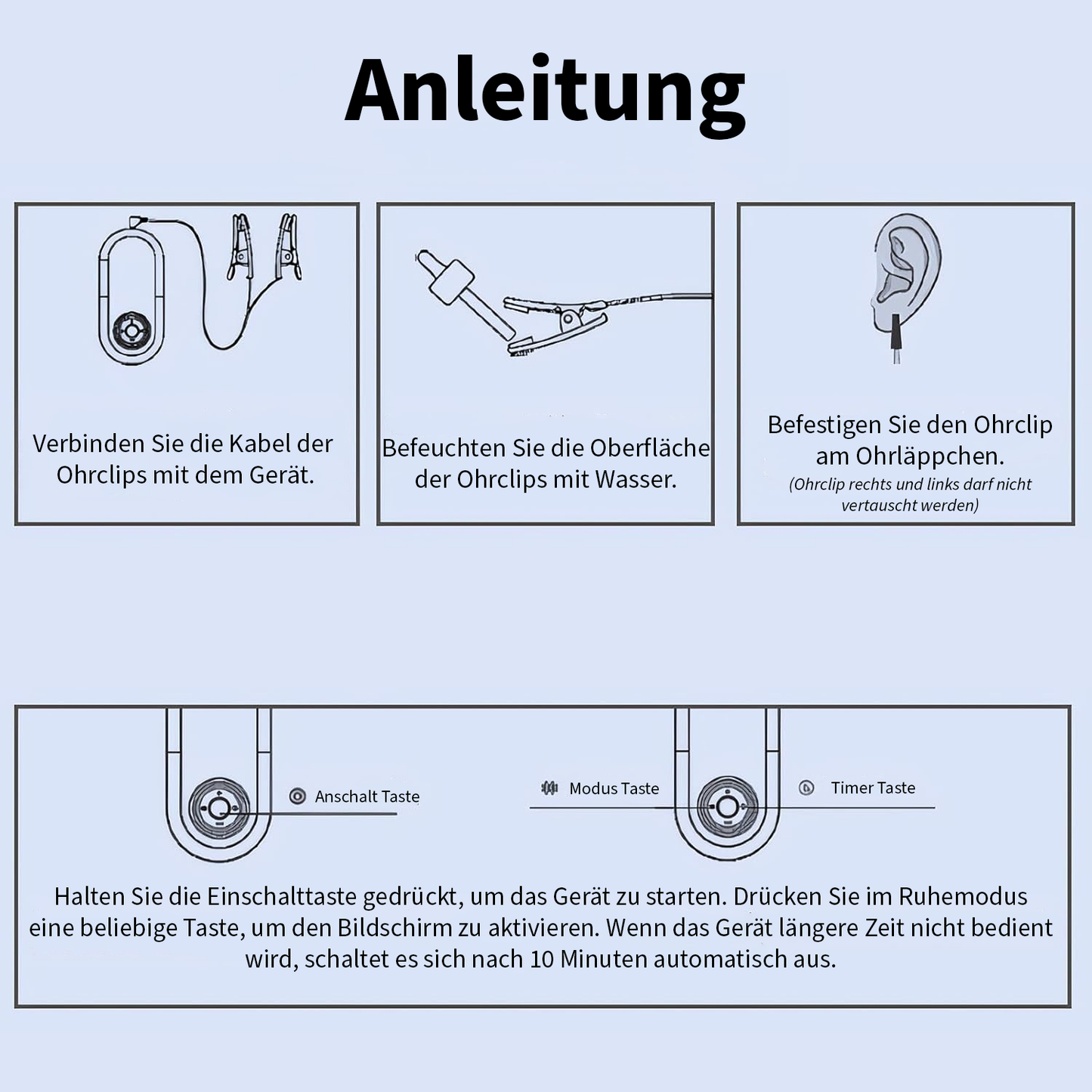 Anleitung

Verbinden Sie die Kabel der Ohrclips mit dem Gerät.

Befeuchten Sie die Oberfläche der Ohrclips mit Wasser.

Befestigen Sie den Ohrclip am Ohrläppchen.
(Ohrclip rechts und links darf nicht vertauscht werden)

Anschalt Taste

Modus Taste

Timer Taste

Halten Sie die Einschalttaste gedrückt, um das Gerät zu starten. Drücken Sie im Ruhemodus eine beliebige Taste, um den Bildschirm zu aktivieren. Wenn das Gerät längere Zeit nicht bedient wird, schaltet es sich nach 10 Minuten automatisch aus.